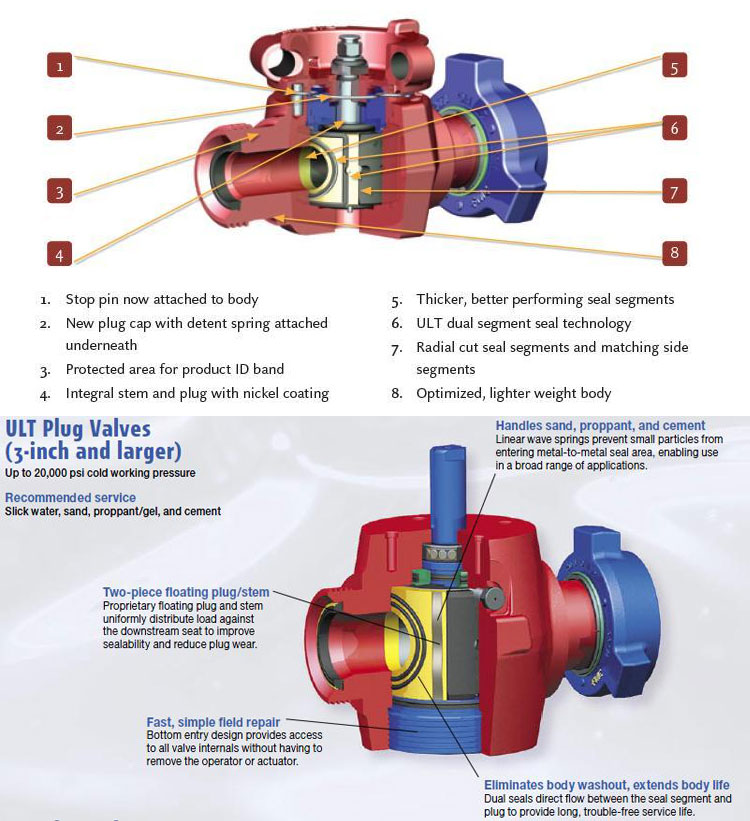 1

2

3

4

5

6

7

8

1. Stop pin now attached to body
2. New plug cap with detent spring attached underneath
3. Protected area for product ID band
4. Integral stem and plug with nickel coating

5. Thicker, better performing seal segments
6. ULT dual segment seal technology
7. Radial cut seal segments and matching side segments
8. Optimized, lighter weight body

ULT Plug Valves (3-inch and larger)
Up to 20,000 psi cold working pressure

Recommended service
Slick water, sand, proppant/gel, and cement

Handles sand, proppant, and cement
Linear wave springs prevent small particles from entering metal-to-metal seal area, enabling use in a broad range of applications.

Two-piece floating plug/stem
Proprietary floating plug and stem uniformly distribute load against the downstream seat to improve sealability and reduce plug wear.

Fast, simple field repair
Bottom entry design provides access to all valve internals without having to remove the operator or actuator.

Eliminates body washout, extends body life
Dual seals direct flow between the seal segment and plug to provide long, trouble-free service life.